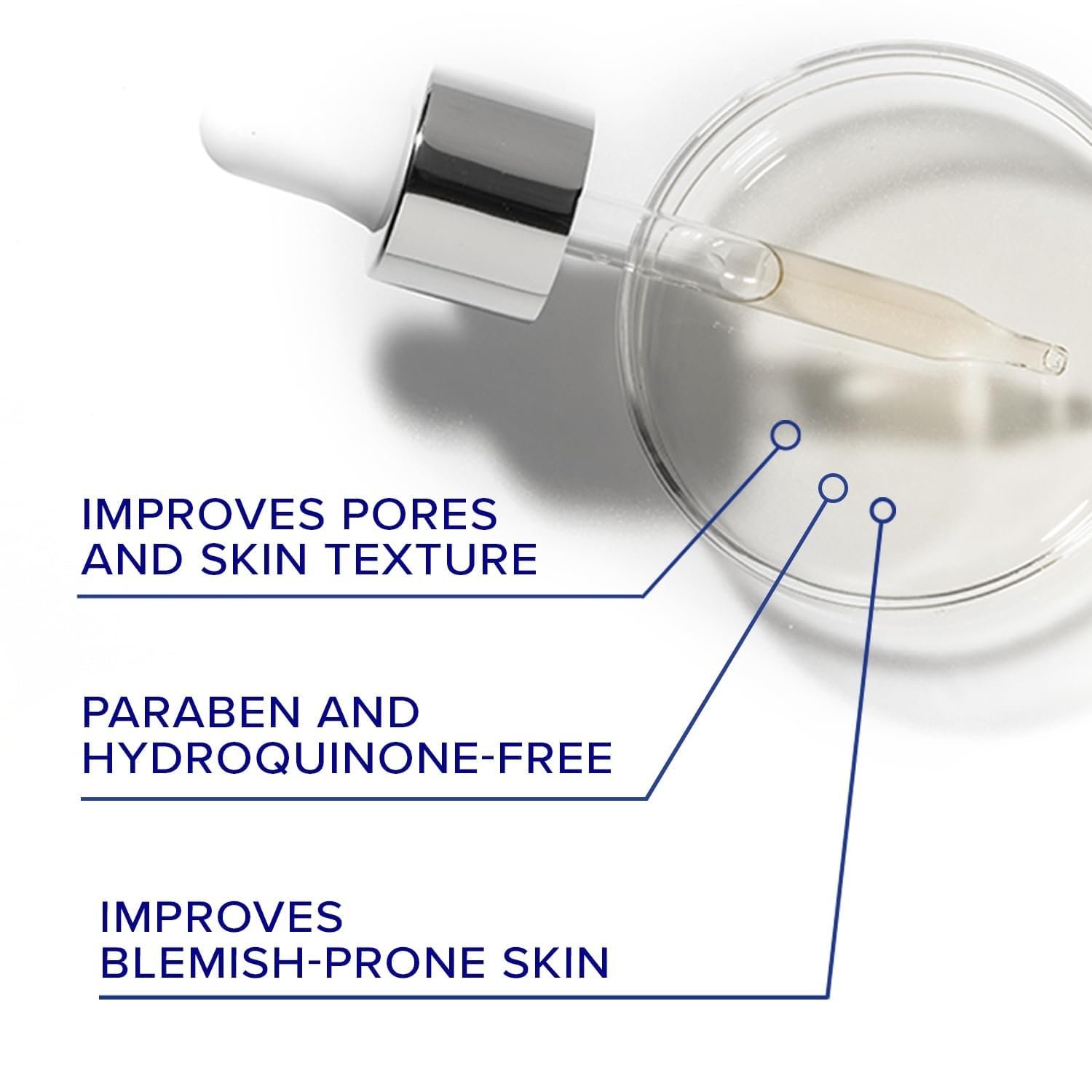 IMPROVES PORES AND SKIN TEXTURE

PARABEN AND HYDROQUINONE-FREE

IMPROVES BLEMISH-PRONE SKIN